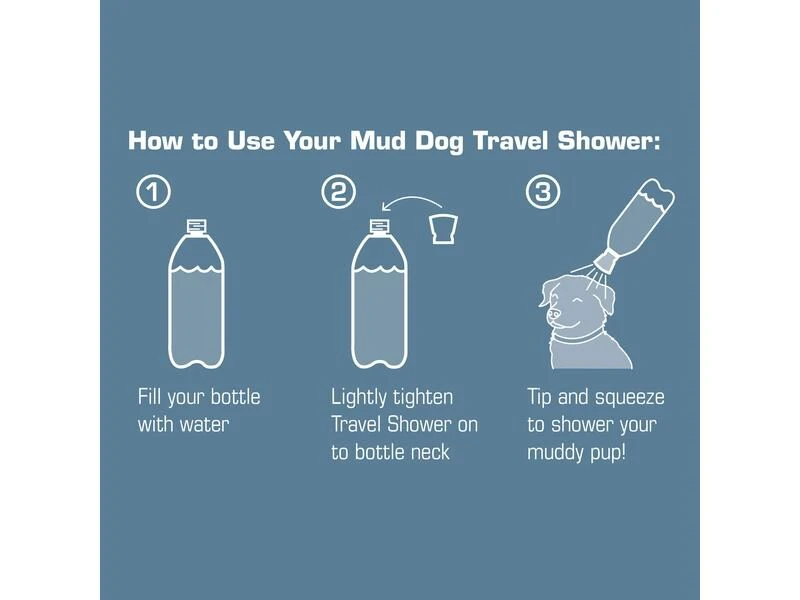 How to Use Your Mud Dog Travel Shower:

1

Fill your bottle with water

2

Lightly tighten Travel Shower on to bottle neck

3

Tip and squeeze to shower your muddy pup!